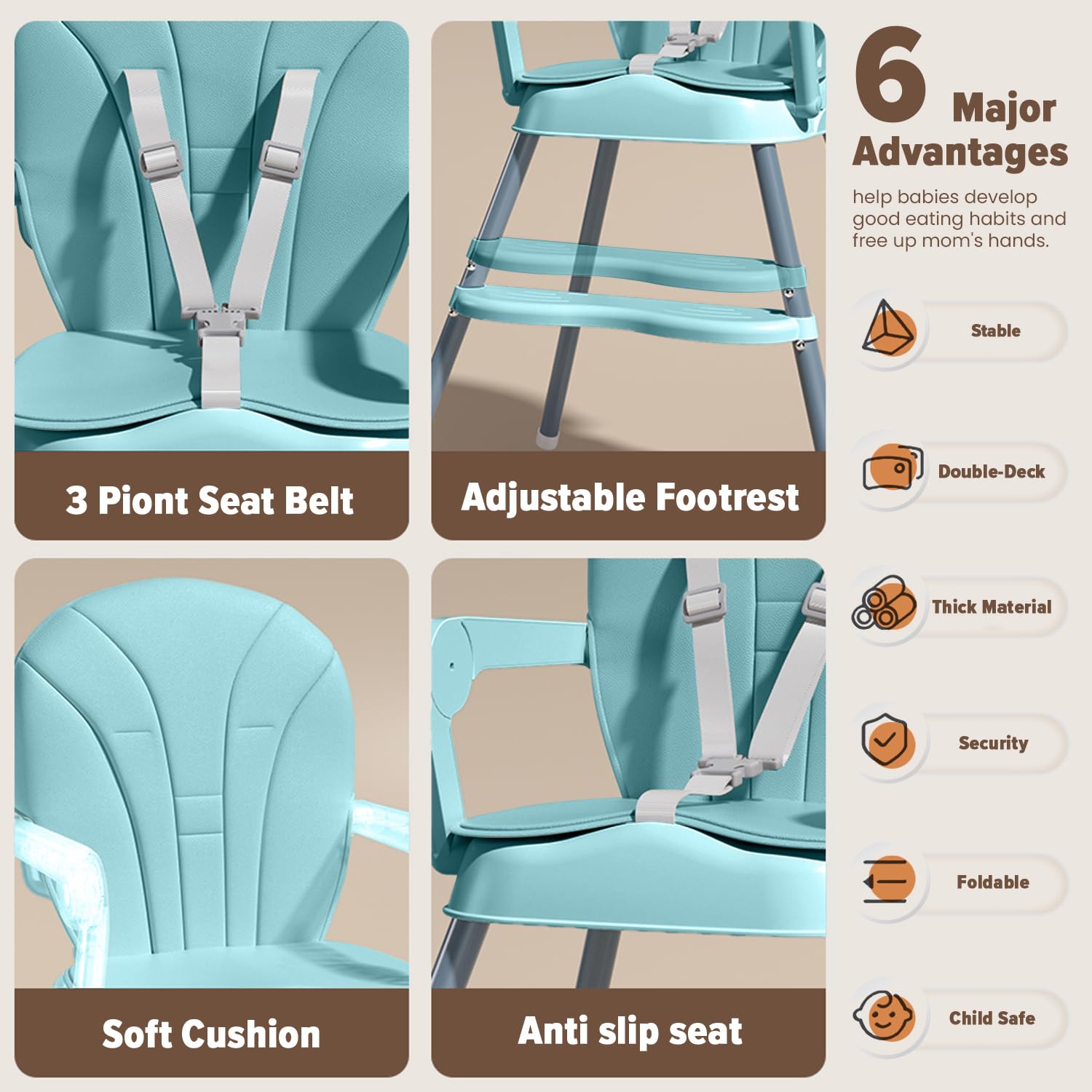 3 Piont Seat Belt

Adjustable Footrest

Soft Cushion

Anti slip seat

6 Major Advantages

help babies develop good eating habits and free up mom's hands.

Stable

Double-Deck

Thick Material

Security

Foldable

Child Safe