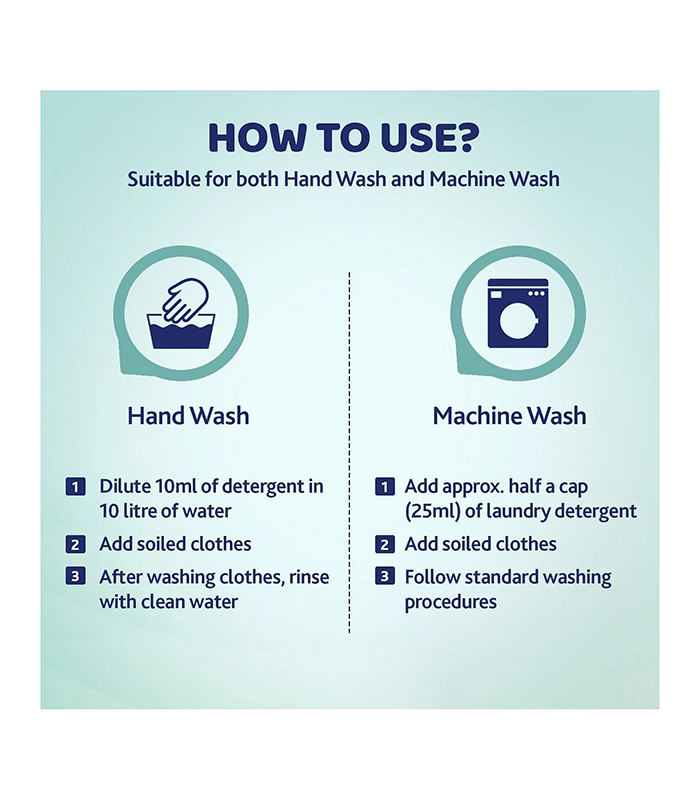 HOW TO USE?
Suitable for both Hand Wash and Machine Wash

Hand Wash

1 Dilute 10ml of detergent in 10 litre of water
2 Add soiled clothes
3 After washing clothes, rinse with clean water

Machine Wash

1 Add approx. half a cap (25ml) of laundry detergent
2 Add soiled clothes
3 Follow standard washing procedures